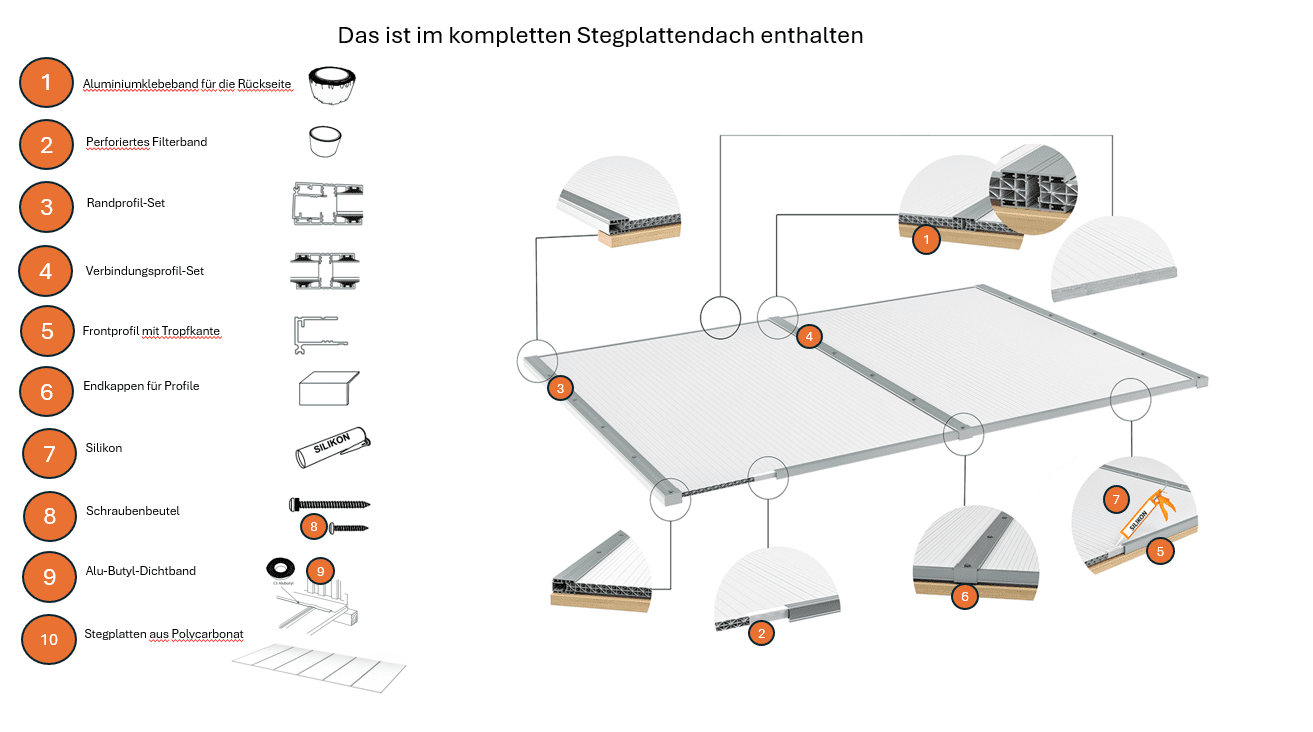 Das ist im kompletten Stegplattendach enthalten

1 Aluminiumklebeband für die Rückseite

2 Perforiertes Filterband

3 Randprofil-Set

4 Verbindungsprofil-Set

5 Frontprofil mit Tropfkante

6 Endkappen für Profile

7 Silikon

SILIKON

8 Schraubenbeutel

8

9 Alu-Butyl-Dichtband

9

10 Stegplatten aus Polycarbonat

1

4

3

7

SILIKON

5

6

2